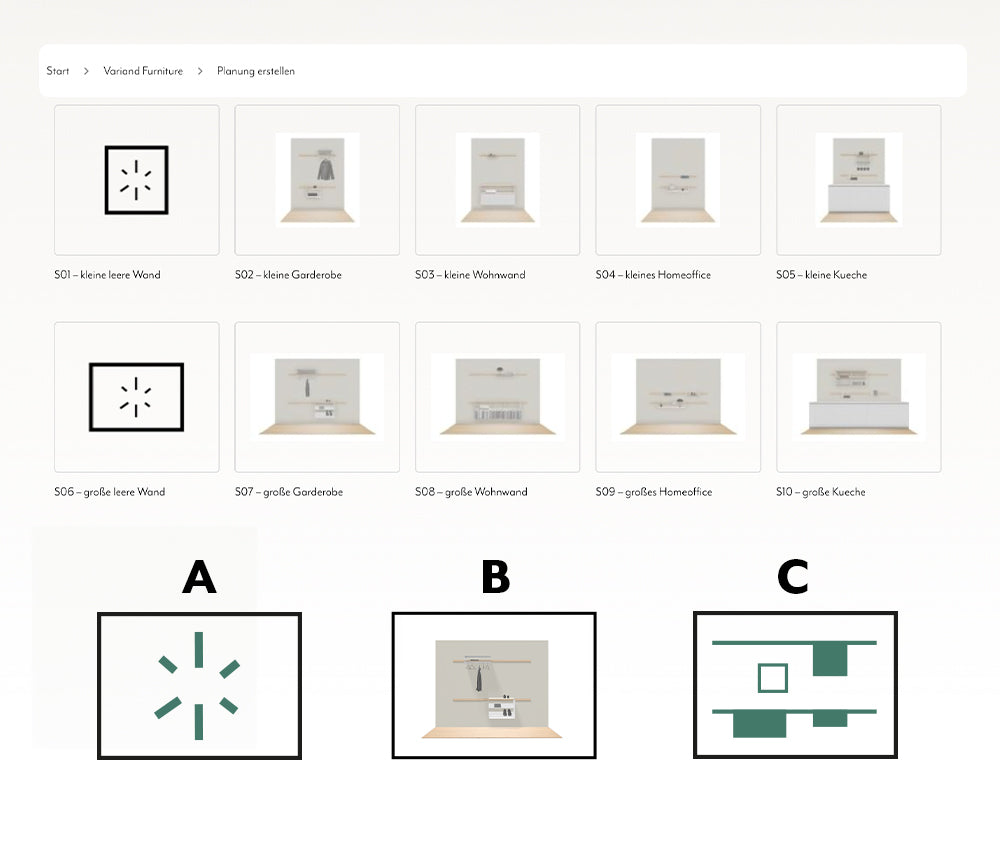 Start > Variand Furniture > Planung erstellen

S01 – kleine leere Wand

S02 – kleine Garderobe

S03 – kleine Wohnwand

S04 – kleines Homeoffice

S05 – kleine Kueche

S06 – große leere Wand

S07 – große Garderobe

S08 – große Wohnwand

S09 – großes Homeoffice

S10 – große Kueche

A

B

C